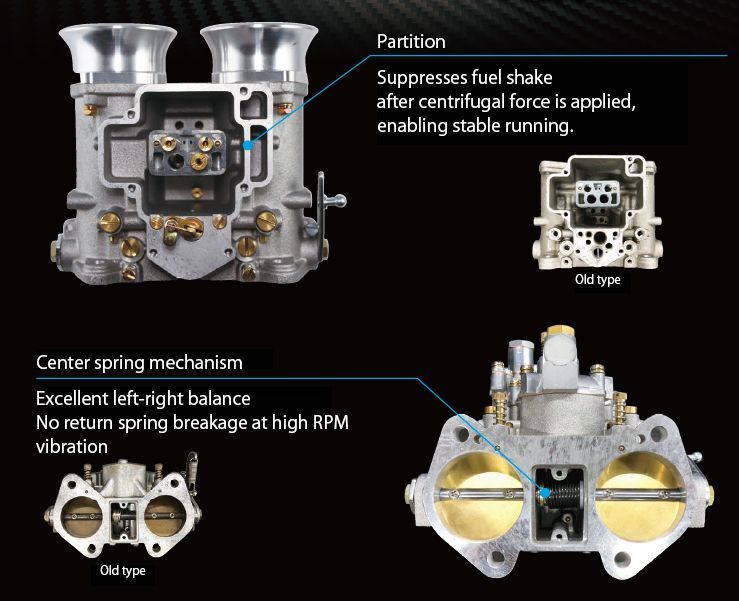 Partition

Suppresses fuel shake after centrifugal force is applied, enabling stable running.

Old type

Center spring mechanism

Excellent left-right balance
No return spring breakage at high RPM vibration

Old type